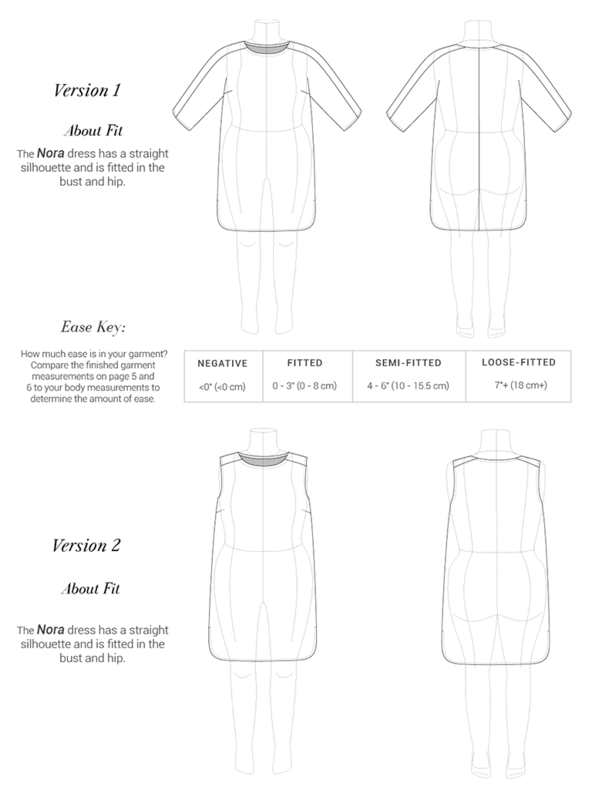 Version 1

About Fit

The Nora dress has a straight silhouette and is fitted in the bust and hip.

Ease Key:

How much ease is in your garment? Compare the finished garment measurements on page 5 and 6 to your body measurements to determine the amount of ease.

| NEGATIVE | FITTED | SEMI-FITTED | LOOSE-FITTED |
|---|---|---|---|
| <0" (<0 cm) | 0 - 3" (0 - 8 cm) | 4 - 6" (10 - 15.5 cm) | 7"+ (18 cm+) |

Version 2

About Fit

The Nora dress has a straight silhouette and is fitted in the bust and hip.